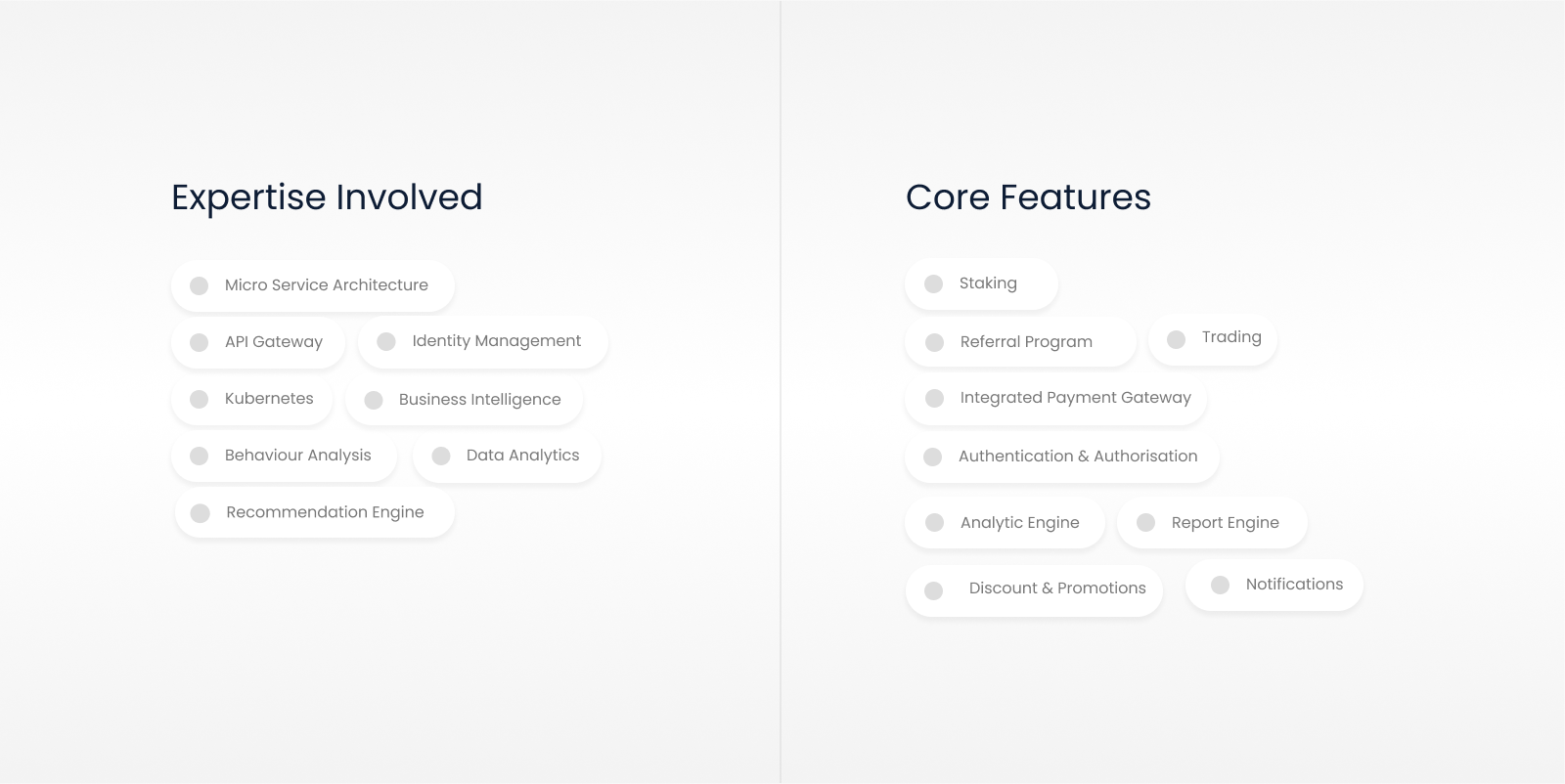 Expertise Involved

Micro Service Architecture

API Gateway

Identity Management

Kubernetes

Business Intelligence

Behaviour Analysis

Data Analytics

Recommendation Engine

Core Features

Staking

Referral Program

Trading

Integrated Payment Gateway

Authentication & Authorisation

Analytic Engine

Report Engine

Discount & Promotions

Notifications